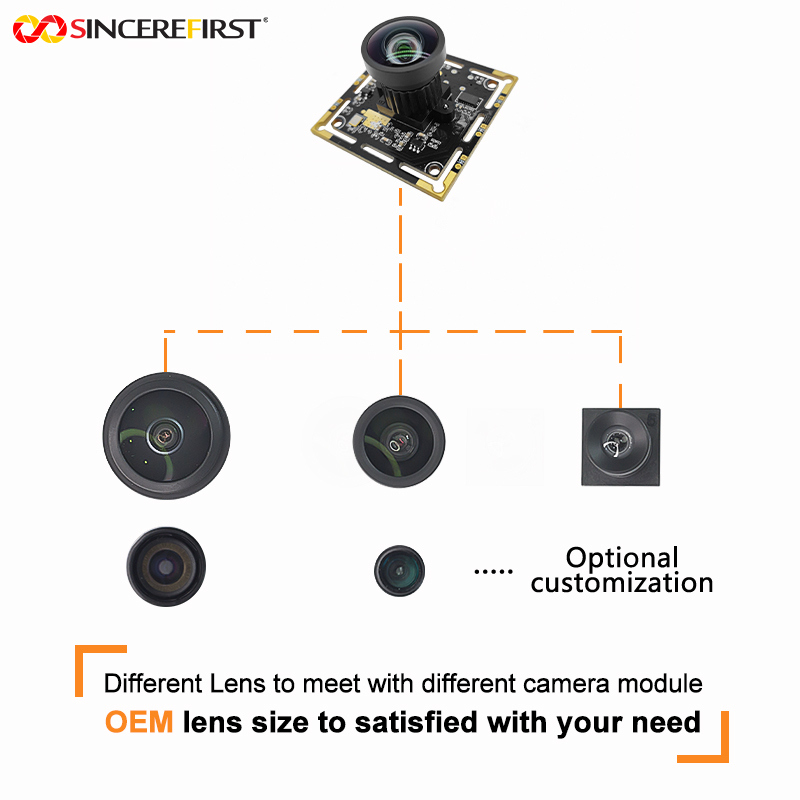 SINCEREFIRST®

..... Optional customization

Different Lens to meet with different camera module
OEM lens size to satisfied with your need